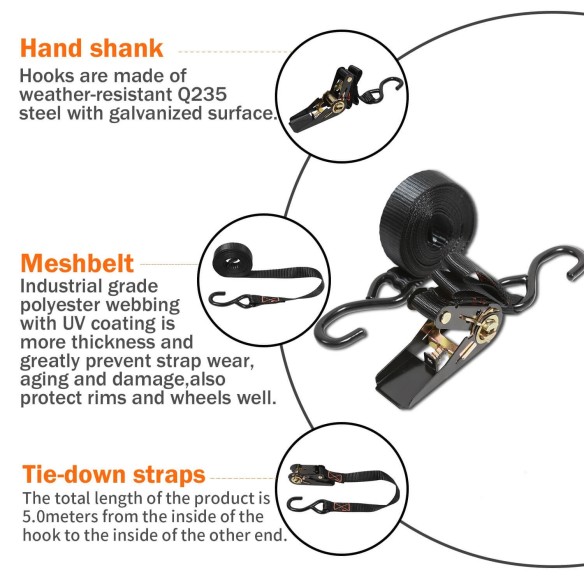 Hand shank
Hooks are made of weather-resistant Q235 steel with galvanized surface.

Meshbelt
Industrial grade polyester webbing with UV coating is more thickness and greatly prevent strap wear, aging and damage,also protect rims and wheels well.

Tie-down straps
The total length of the product is 5.0meters from the inside of the hook to the inside of the other end.