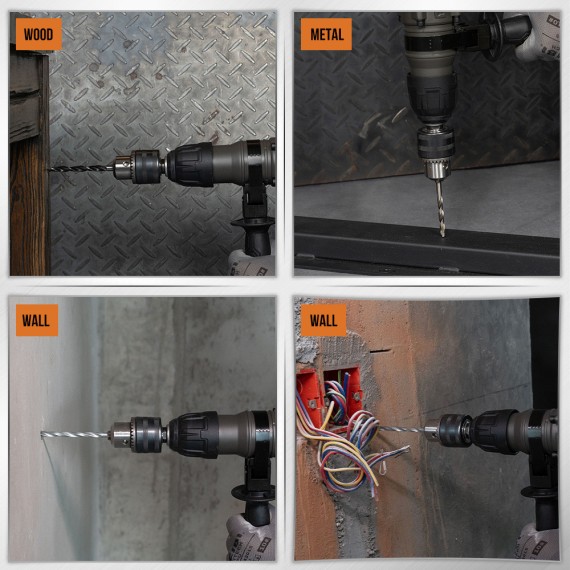 WOOD

METAL

WALL

WALL