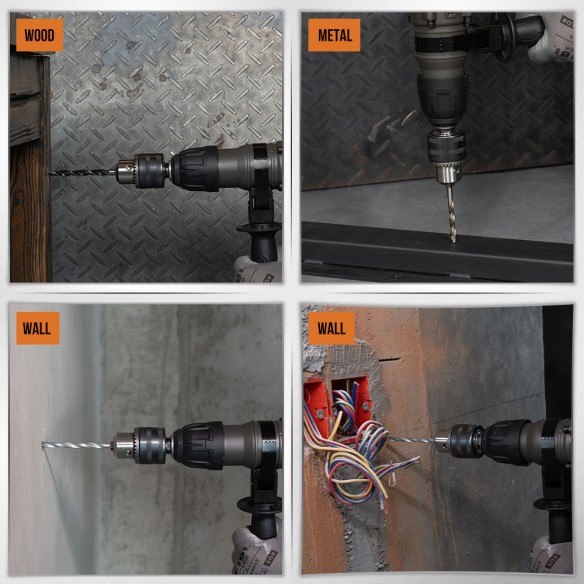 WOOD

METAL

WALL

WALL