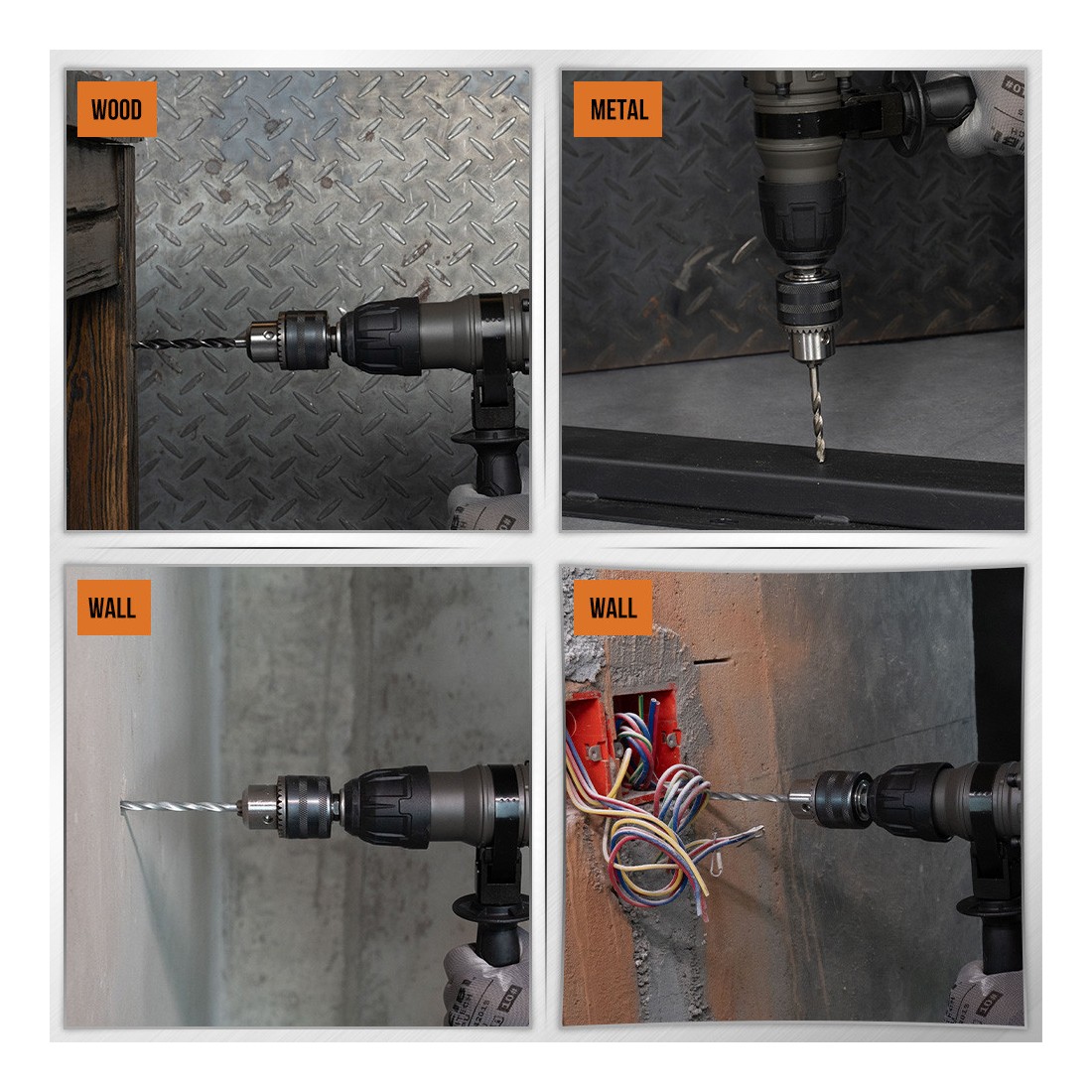 WOOD

METAL

WALL

WALL