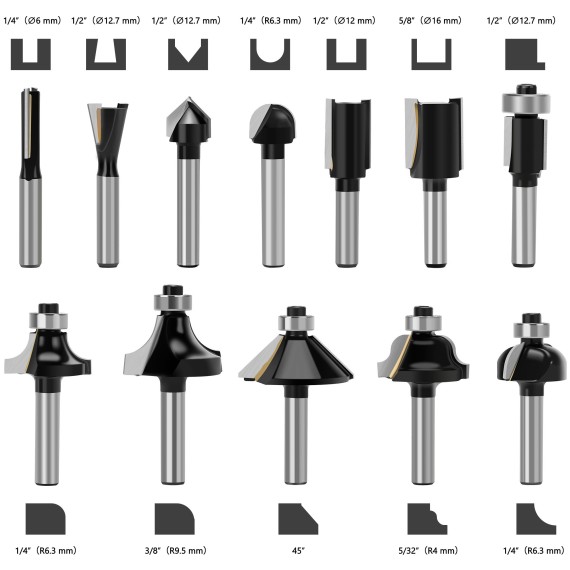 1/4" (Ø6 mm) 1/2" (Ø12.7 mm) 1/2" (Ø12.7 mm) 1/4" (R6.3 mm) 1/2" (Ø12 mm) 5/8" (Ø16 mm) 1/2" (Ø12.7 mm)

1/4" (R6.3 mm) 3/8" (R9.5 mm) 45° 5/32" (R4 mm) 1/4" (R6.3 mm)