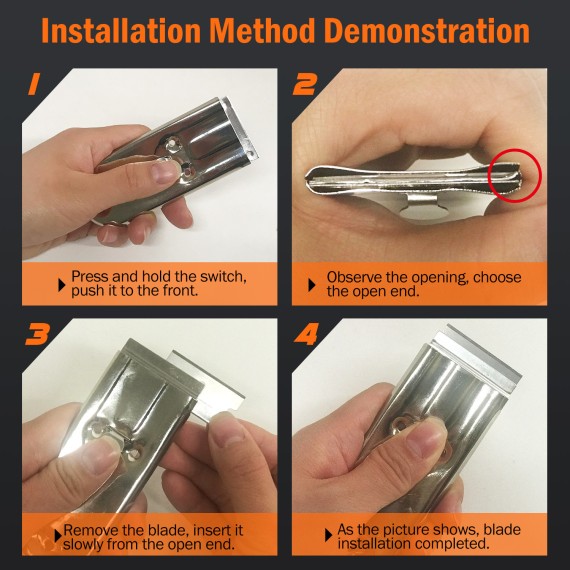 Installation Method Demonstration

1

Press and hold the switch, push it to the front.

2

Observe the opening, choose the open end.

3

Remove the blade, insert it slowly from the open end.

4

As the picture shows, blade installation completed.