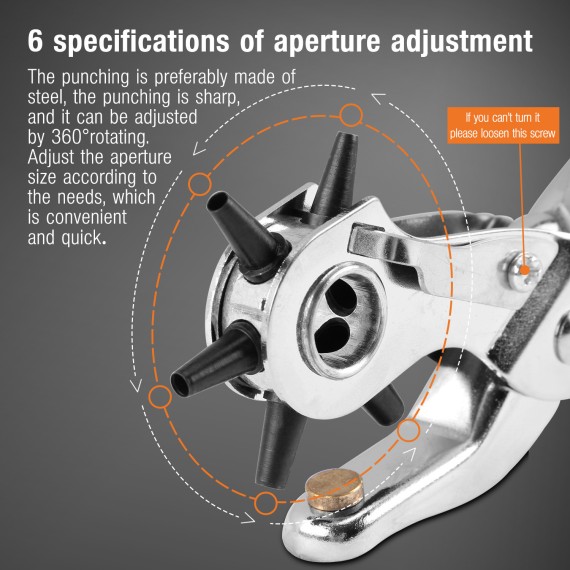 6 specifications of aperture adjustment

The punching is preferably made of steel, the punching is sharp, and it can be adjusted by 360°rotating. Adjust the aperture size according to the needs, which is convenient and quick.

If you can't turn it please loosen this screw