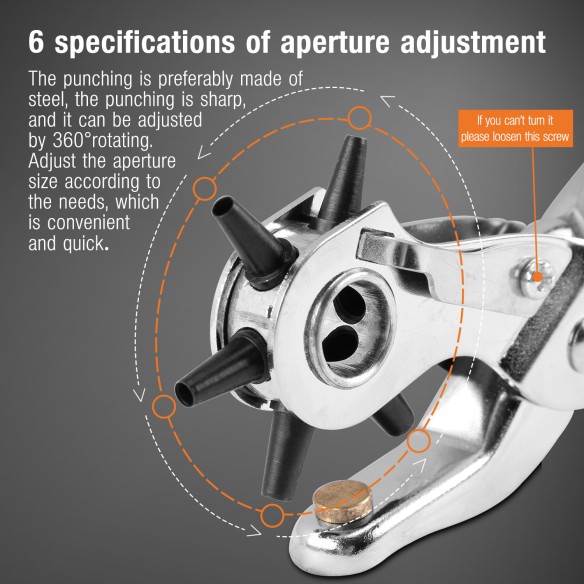 6 specifications of aperture adjustment

The punching is preferably made of steel, the punching is sharp, and it can be adjusted by 360°rotating. Adjust the aperture size according to the needs, which is convenient and quick.

If you can't turn it please loosen this screw