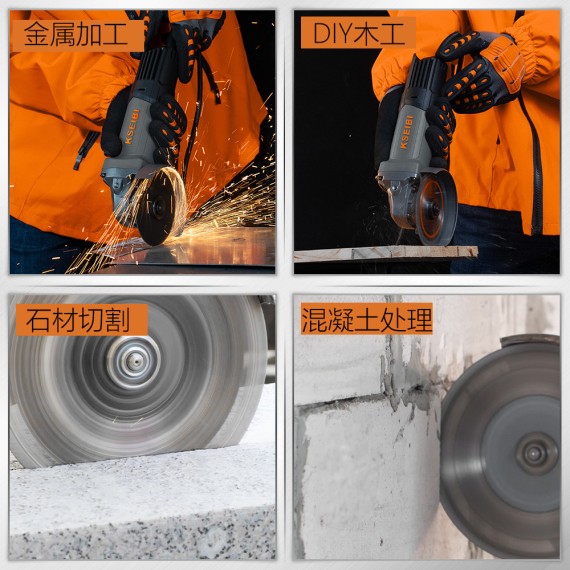 金属加工

KSEIBI

DIY木工

KSEIBI

石材切割

混凝土处理