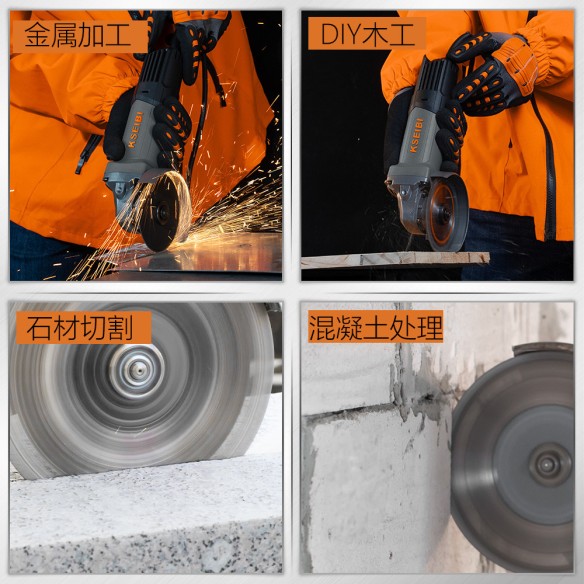 金属加工

KSEIBI

DIY木工

KSEIBI

石材切割

混凝土处理