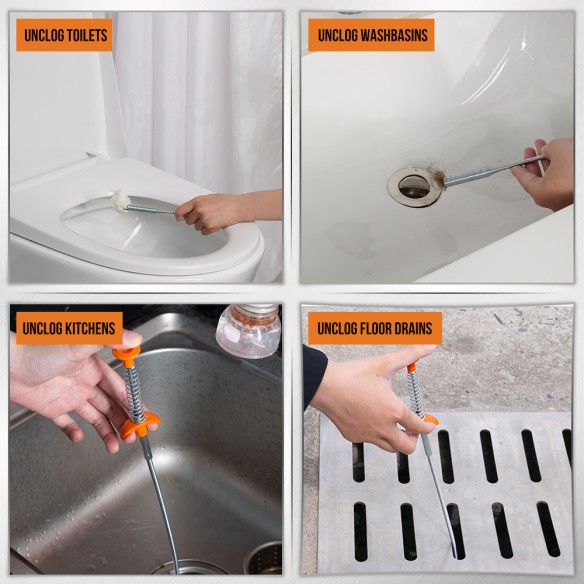 UNCLOG TOILETS

UNCLOG WASHBASINS

UNCLOG KITCHENS

UNCLOG FLOOR DRAINS