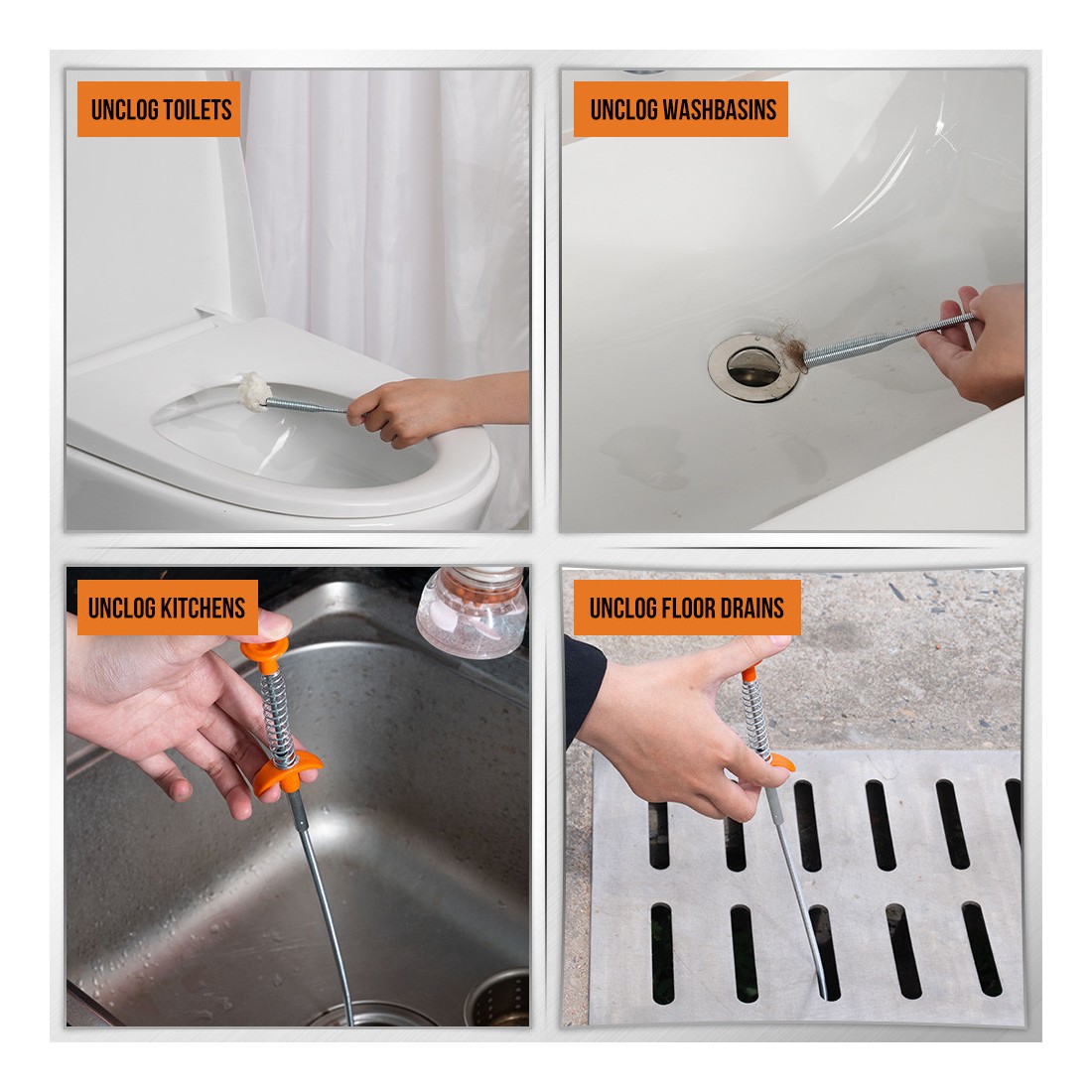 UNCLOG TOILETS

UNCLOG WASHBASINS

UNCLOG KITCHENS

UNCLOG FLOOR DRAINS