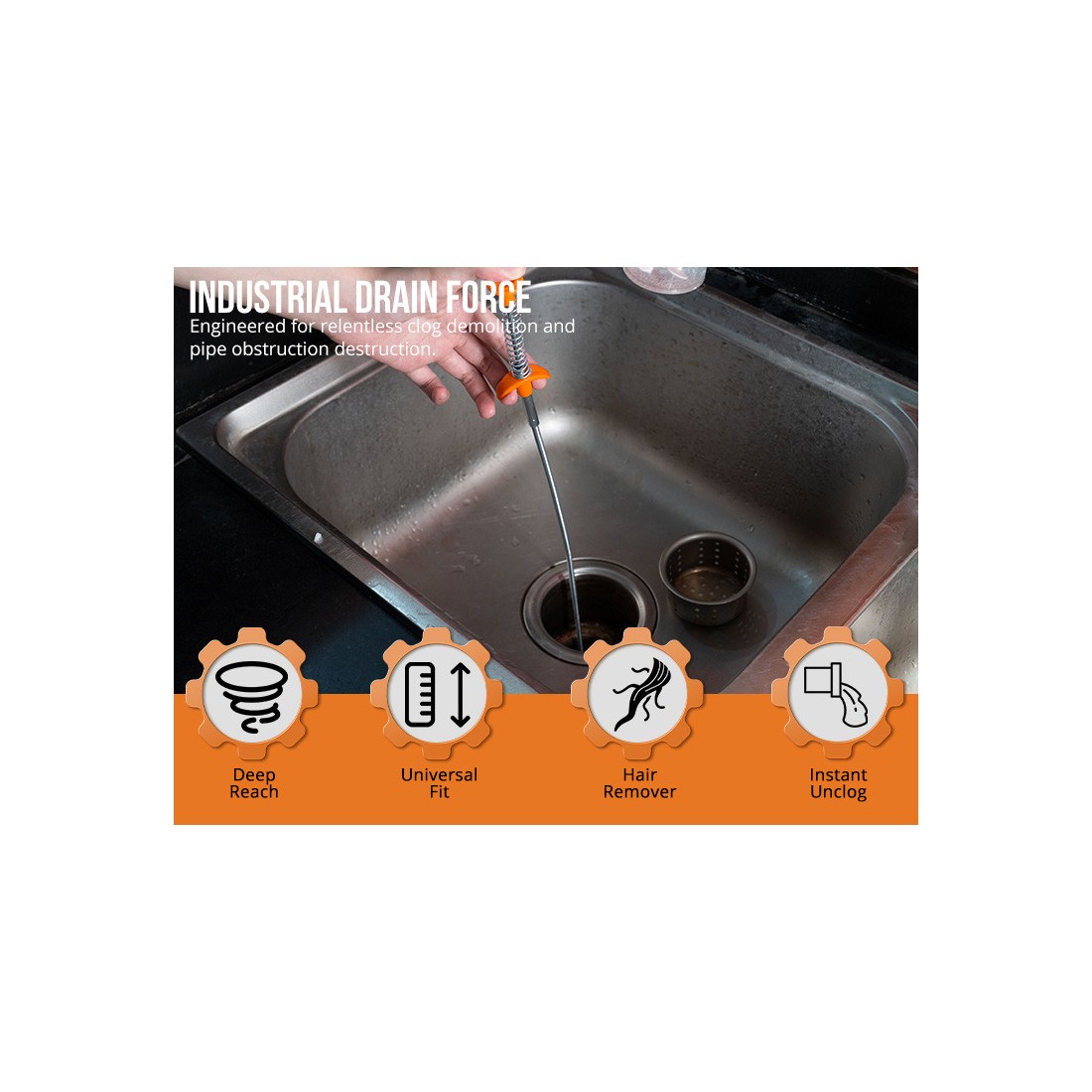 INDUSTRIAL DRAIN FORCE
Engineered for relentless clog demolition and pipe obstruction destruction.

Deep Reach

Universal Fit

Hair Remover

Instant Unclog