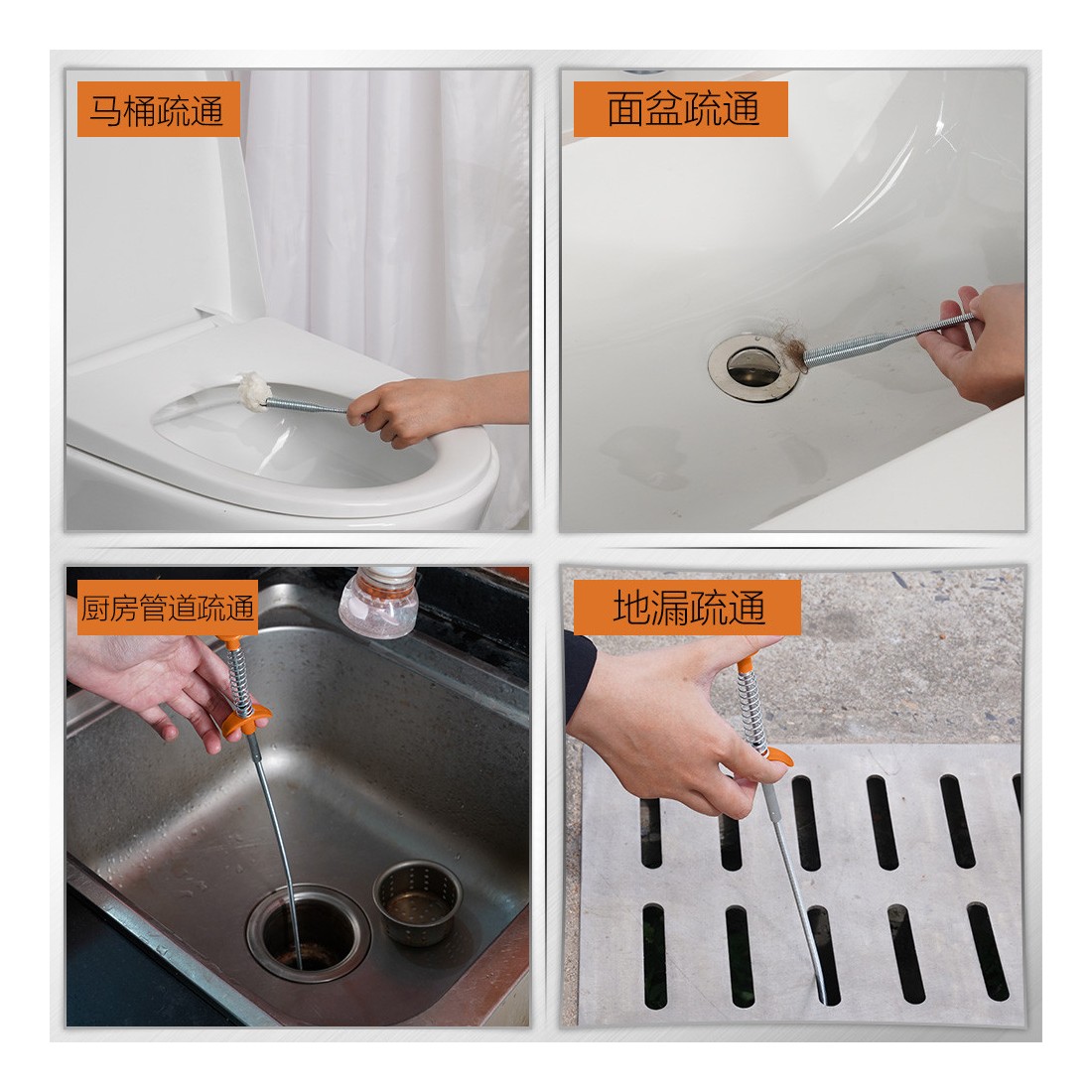 马桶疏通

面盆疏通

厨房管道疏通

地漏疏通