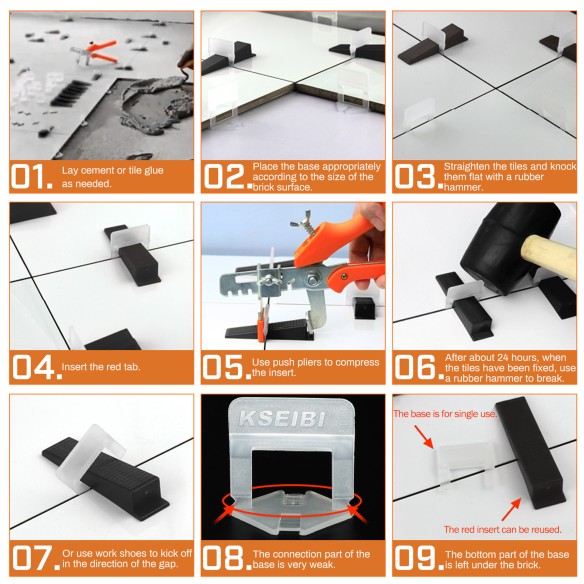 01. Lay cement or tile glue as needed.

02. Place the base appropriately according to the size of the brick surface.

03. Straighten the tiles and knock them flat with a rubber hammer.

04. Insert the red tab.

05. Use push pliers to compress the insert.

06. After about 24 hours, when the tiles have been fixed, use a rubber hammer to break.

07. Or use work shoes to kick off in the direction of the gap.

KSEIBI

08. The connection part of the base is very weak.

The base is for single use.

The red insert can be reused.

09. The bottom part of the base is left under the brick.