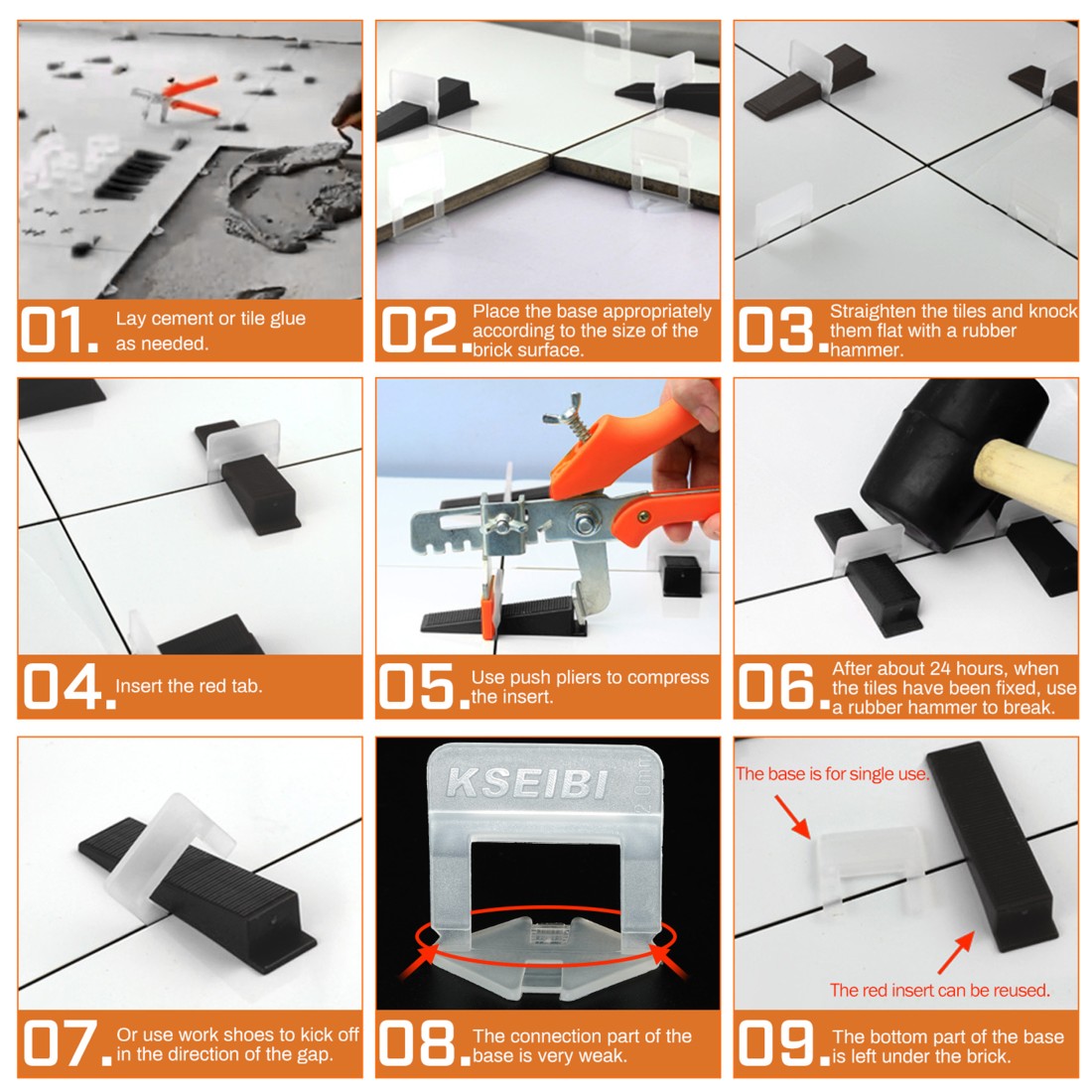 01. Lay cement or tile glue as needed.

02. Place the base appropriately according to the size of the brick surface.

03. Straighten the tiles and knock them flat with a rubber hammer.

04. Insert the red tab.

05. Use push pliers to compress the insert.

06. After about 24 hours, when the tiles have been fixed, use a rubber hammer to break.

07. Or use work shoes to kick off in the direction of the gap.

KSEIBI

2.0mm

08. The connection part of the base is very weak.

The base is for single use.

The red insert can be reused.

09. The bottom part of the base is left under the brick.