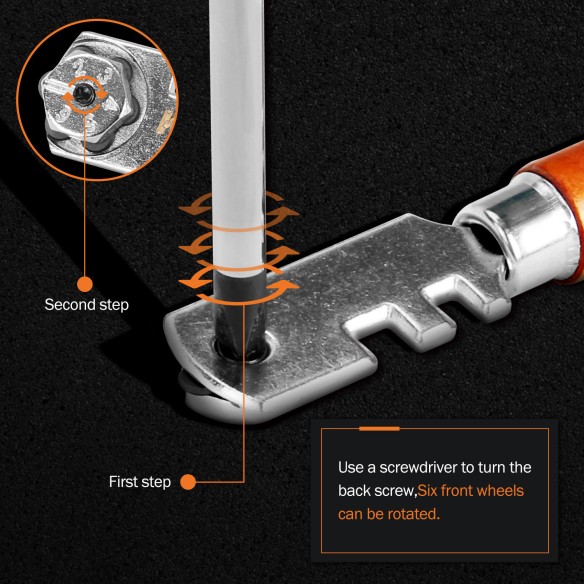 Second step

First step

Use a screwdriver to turn the back screw,Six front wheels can be rotated.