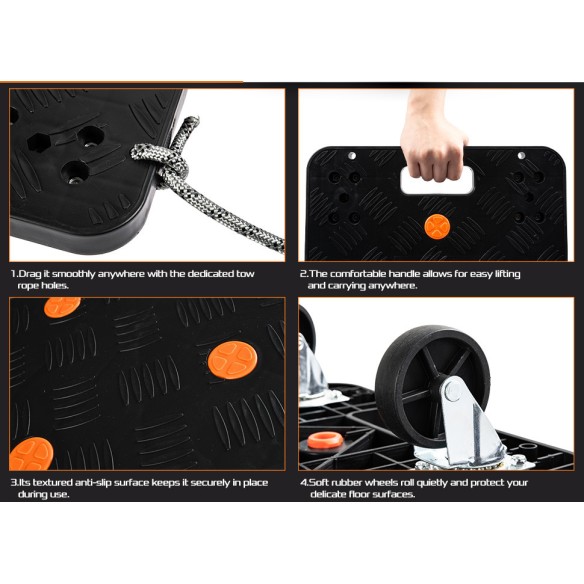 1.Drag it smoothly anywhere with the dedicated tow rope holes.

2.The comfortable handle allows for easy lifting and carrying anywhere.

3.Its textured anti-slip surface keeps it securely in place during use.

4.Soft rubber wheels roll quietly and protect your delicate floor surfaces.