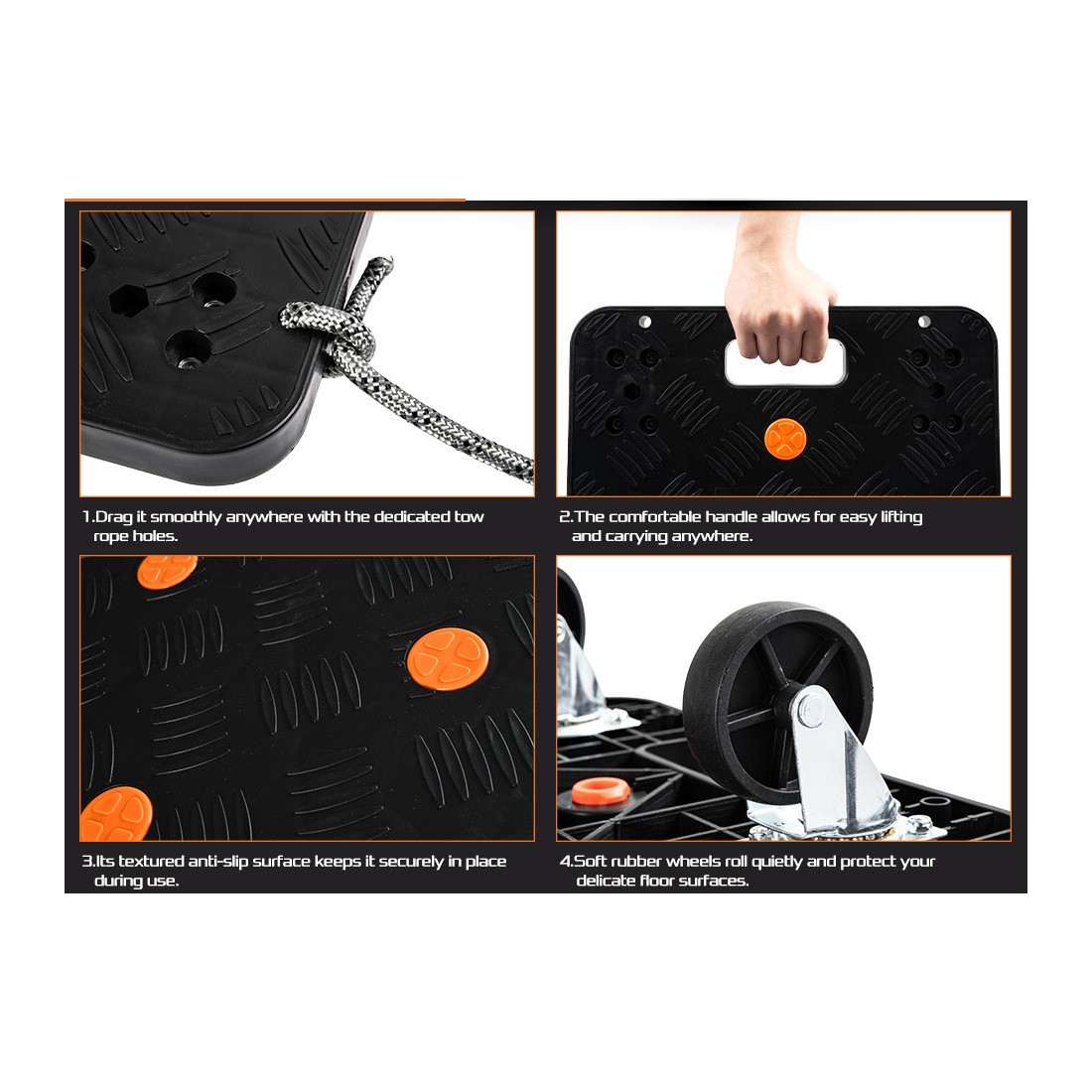 1.Drag it smoothly anywhere with the dedicated tow rope holes.

2.The comfortable handle allows for easy lifting and carrying anywhere.

3.Its textured anti-slip surface keeps it securely in place during use.

4.Soft rubber wheels roll quietly and protect your delicate floor surfaces.