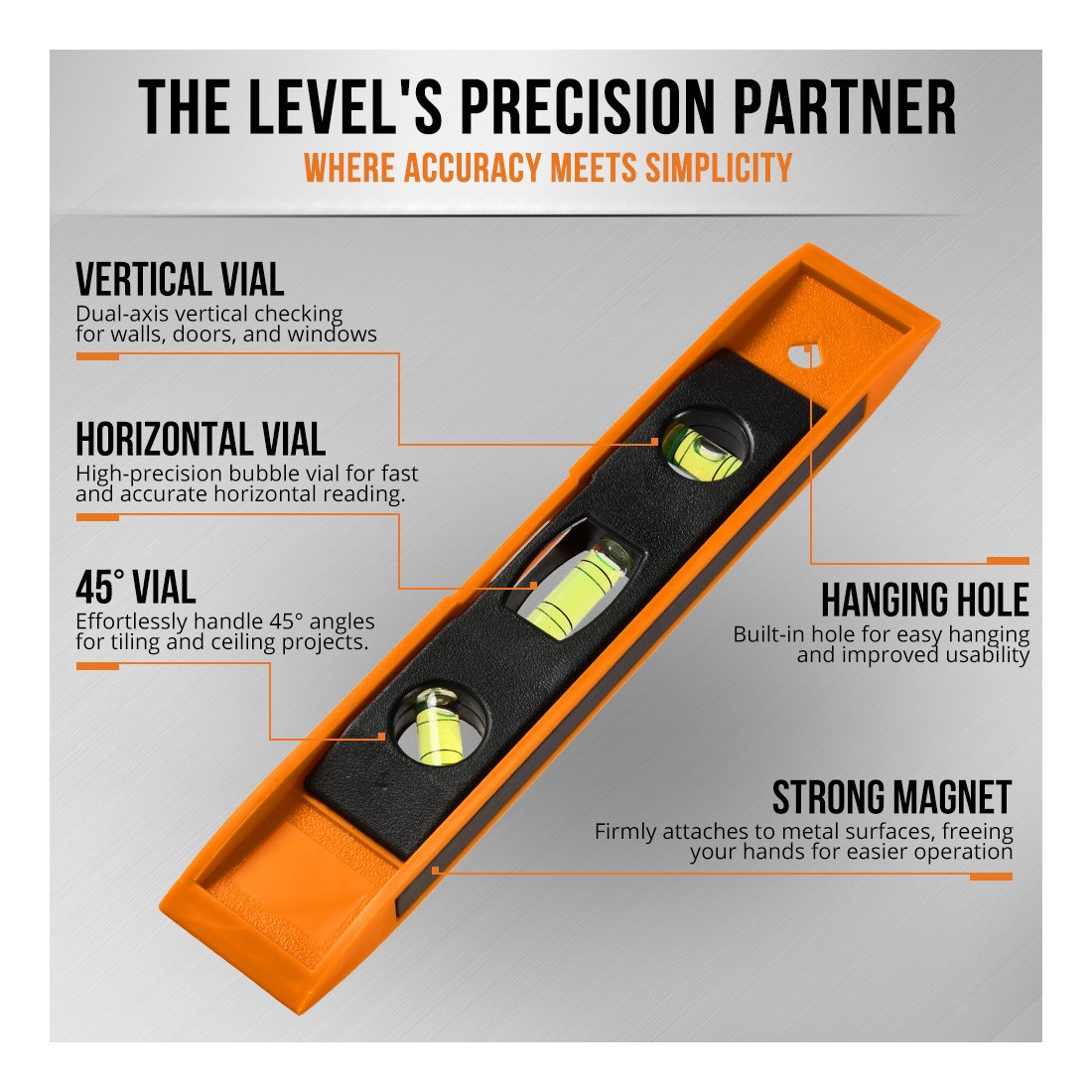 THE LEVEL'S PRECISION PARTNER
WHERE ACCURACY MEETS SIMPLICITY

VERTICAL VIAL
Dual-axis vertical checking for walls, doors, and windows

HORIZONTAL VIAL
High-precision bubble vial for fast and accurate horizontal reading.

45° VIAL
Effortlessly handle 45° angles for tiling and ceiling projects.

HANGING HOLE
Built-in hole for easy hanging and improved usability

STRONG MAGNET
Firmly attaches to metal surfaces, freeing your hands for easier operation