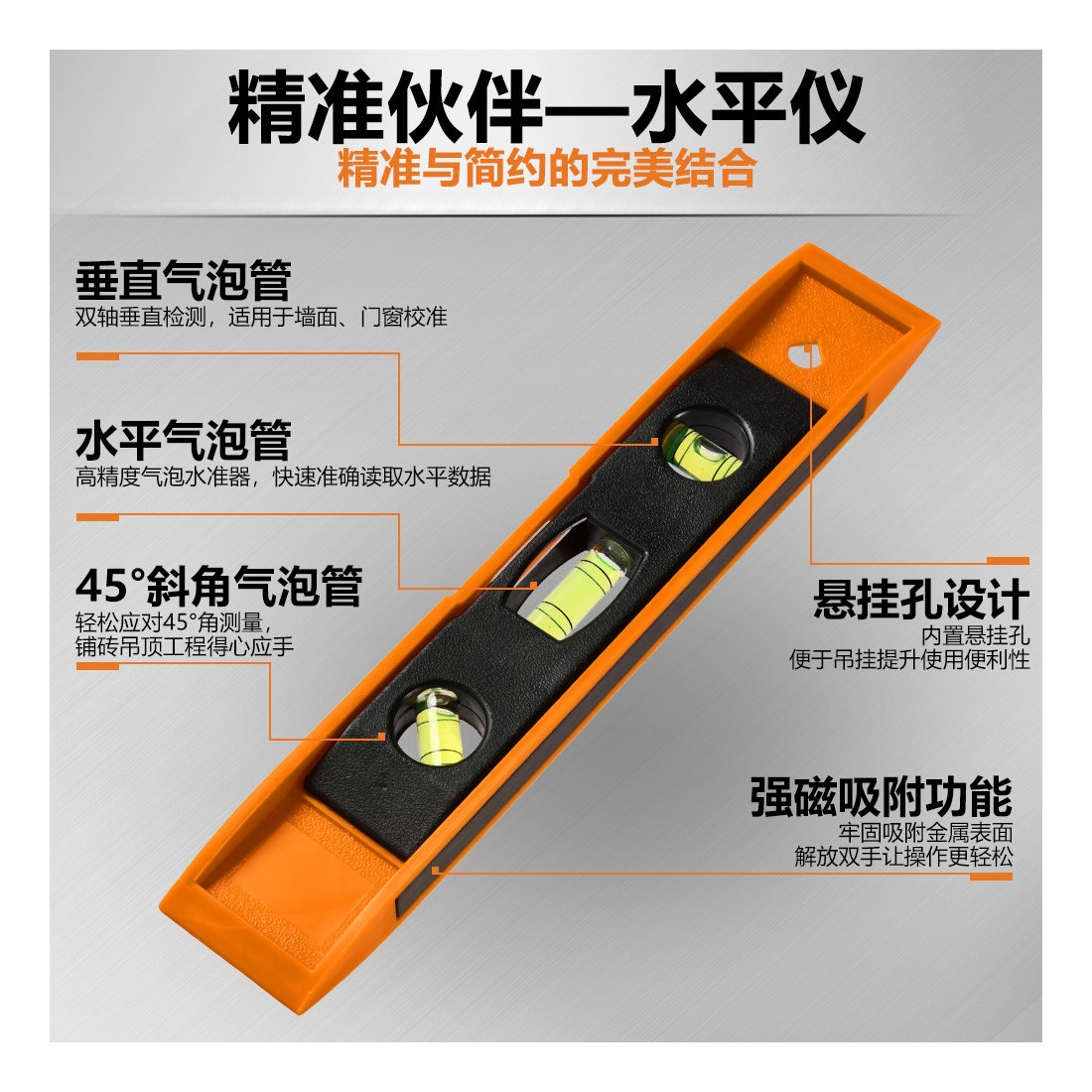 精准伙伴—水平仪
精准与简约的完美结合

垂直气泡管
双轴垂直检测，适用于墙面、门窗校准

水平气泡管
高精度气泡水准器，快速准确读取水平数据

45°斜角气泡管
轻松应对45°角测量，
铺砖吊顶工程得心应手

悬挂孔设计
内置悬挂孔
便于吊挂提升使用便利性

强磁吸附功能
牢固吸附金属表面
解放双手让操作更轻松