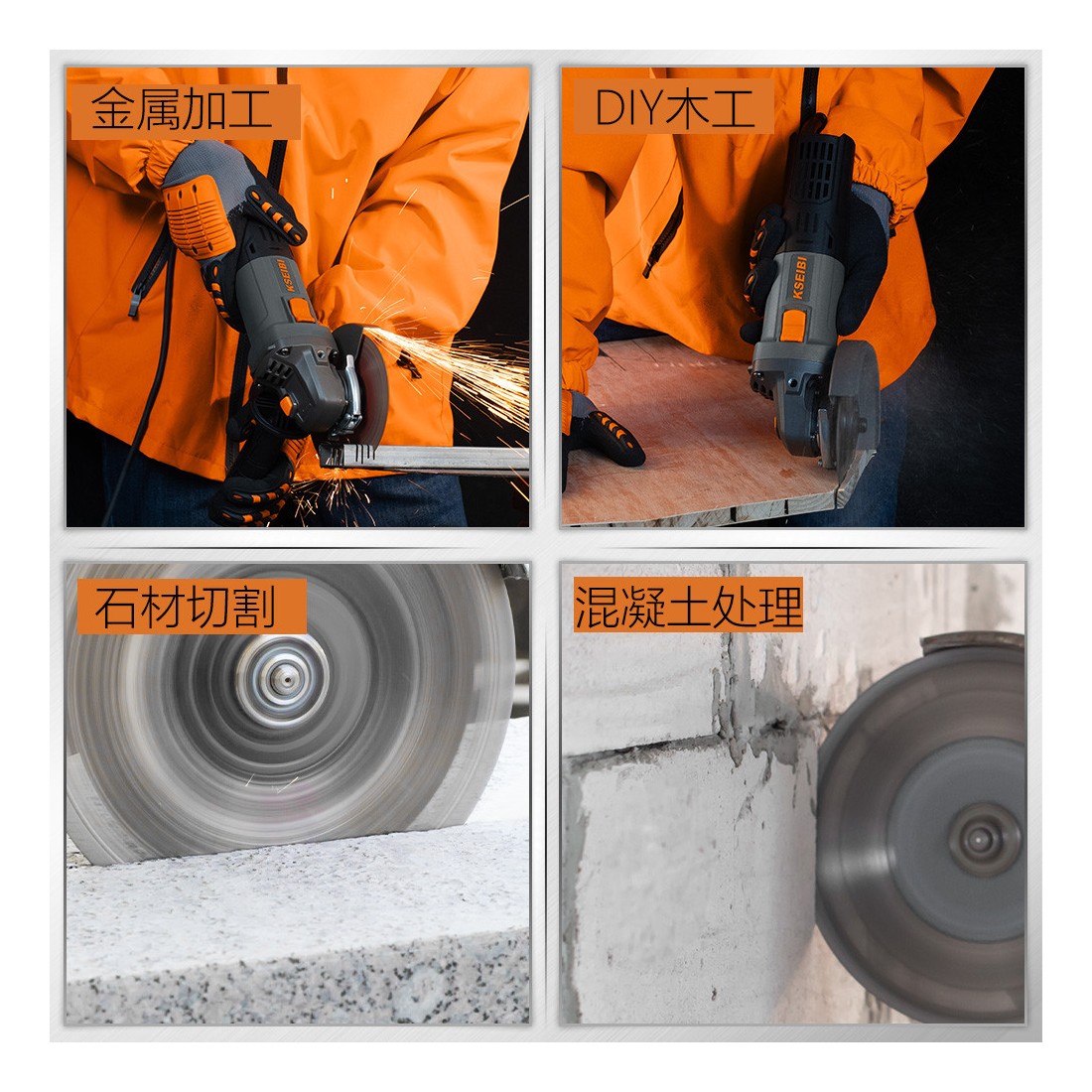 金属加工

KSEIBI

DIY木工

KSEIBI

石材切割

混凝土处理