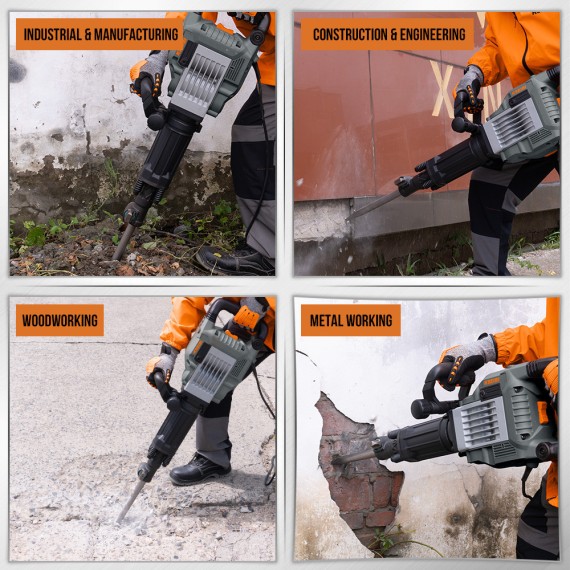 INDUSTRIAL & MANUFACTURING

CONSTRUCTION & ENGINEERING

WOODWORKING

METAL WORKING