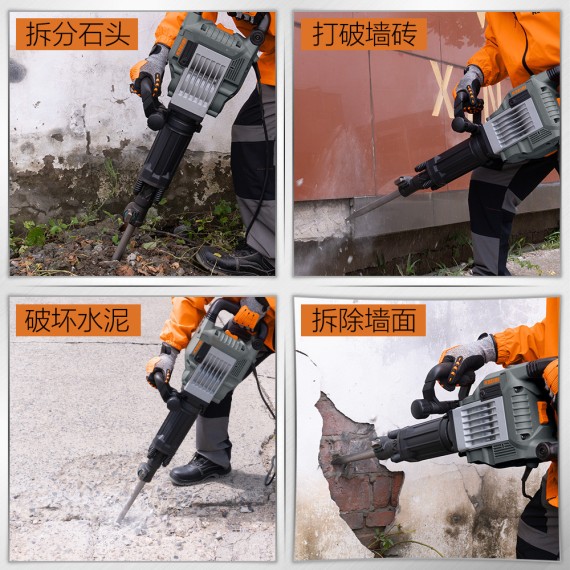 拆分石头

打破墙砖

破坏水泥

拆除墙面