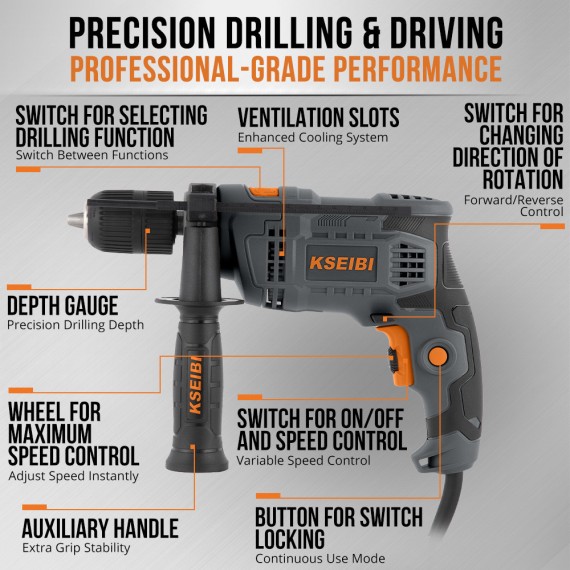 PRECISION DRILLING & DRIVING
PROFESSIONAL-GRADE PERFORMANCE

SWITCH FOR SELECTING DRILLING FUNCTION
Switch Between Functions

VENTILATION SLOTS
Enhanced Cooling System

SWITCH FOR CHANGING DIRECTION OF ROTATION
Forward/Reverse Control

KSEIBI

DEPTH GAUGE
Precision Drilling Depth

KSEIBI

WHEEL FOR MAXIMUM SPEED CONTROL
Adjust Speed Instantly

SWITCH FOR ON/OFF AND SPEED CONTROL
Variable Speed Control

AUXILIARY HANDLE
Extra Grip Stability

BUTTON FOR SWITCH LOCKING
Continuous Use Mode