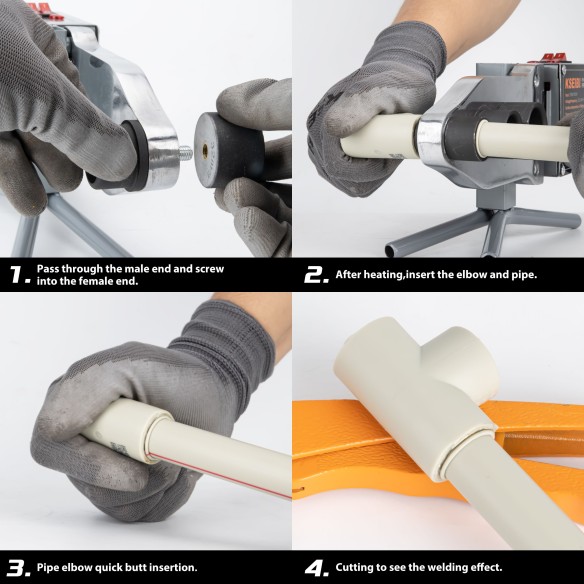 KSEIBI

1. Pass through the male end and screw into the female end.

2. After heating,insert the elbow and pipe.

3. Pipe elbow quick butt insertion.

4. Cutting to see the welding effect.