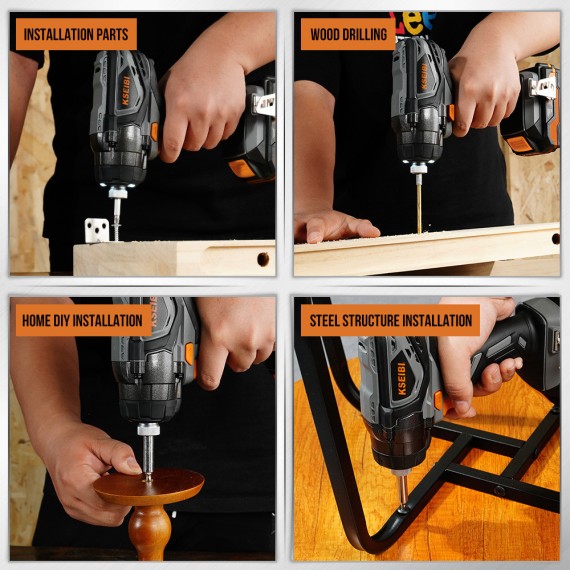 INSTALLATION PARTS

KSEIBI

WOOD DRILLING

KSEIBI

HOME DIY INSTALLATION

KSEIBI

STEEL STRUCTURE INSTALLATION

KSEIBI