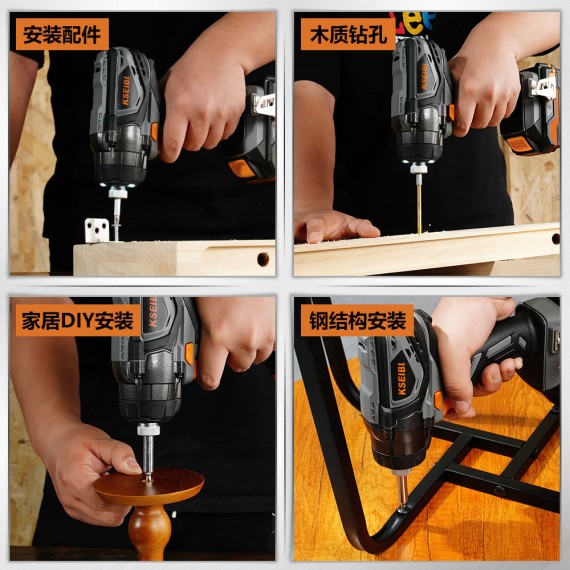 安装配件

KSEIBI

木质钻孔

KSEIBI

家居DIY安装

KSEIBI

钢结构安装

KSEIBI