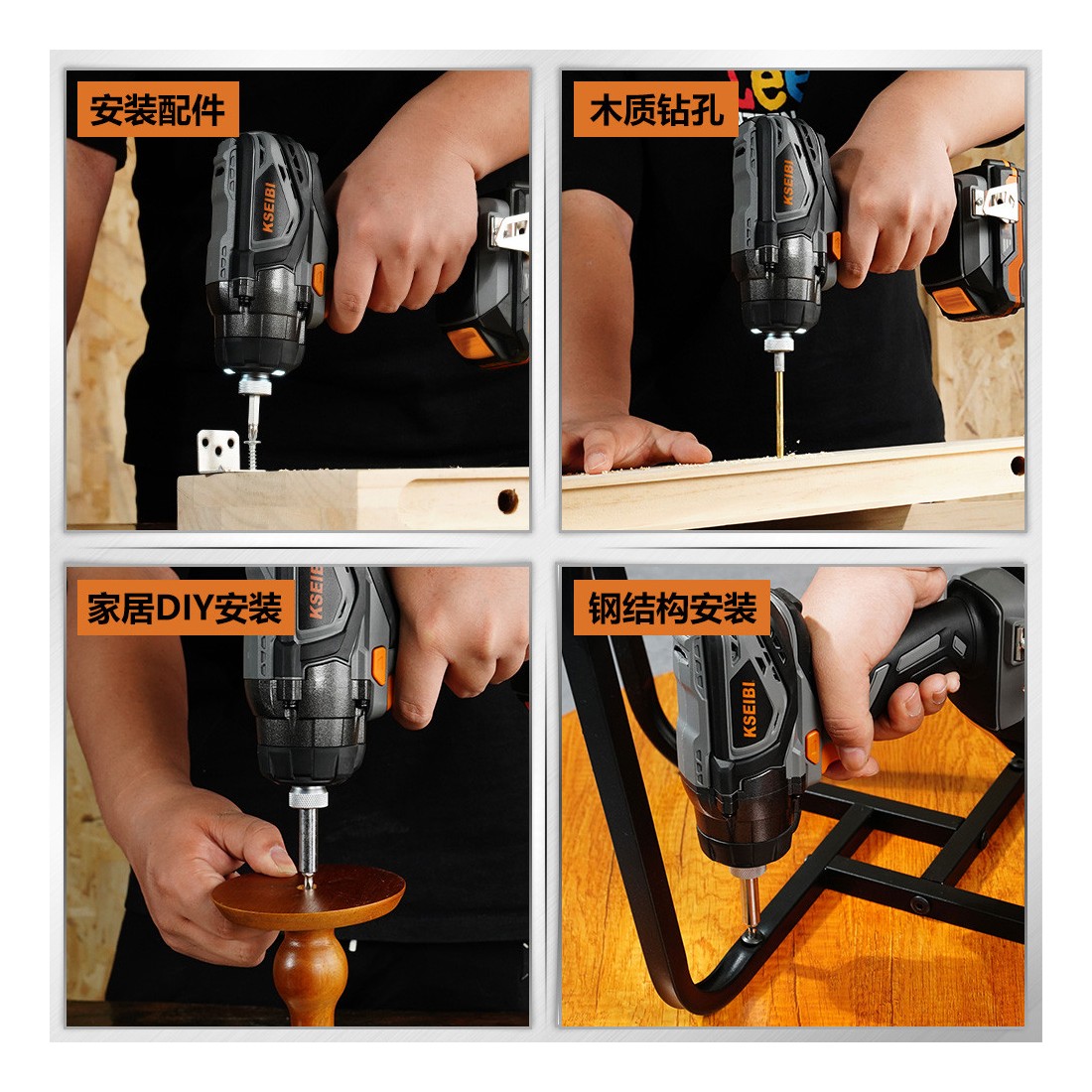 安装配件

KSEIBI

木质钻孔

KSEIBI

家居DIY安装

KSEIBI

钢结构安装

KSEIBI