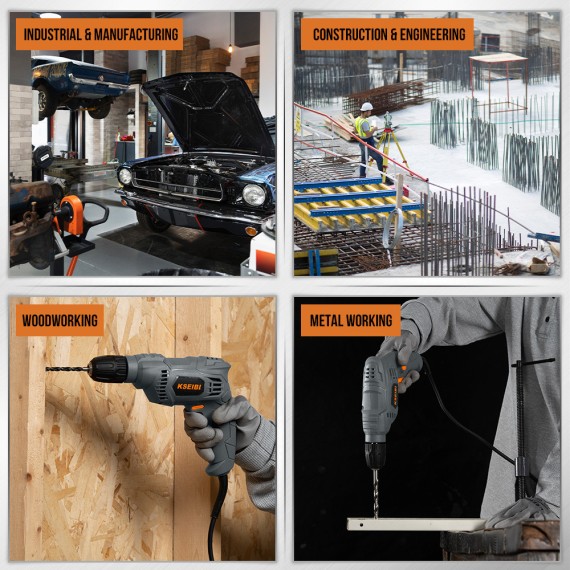 INDUSTRIAL & MANUFACTURING

CONSTRUCTION & ENGINEERING

WOODWORKING

KSEIBI

METAL WORKING

KSEIBI