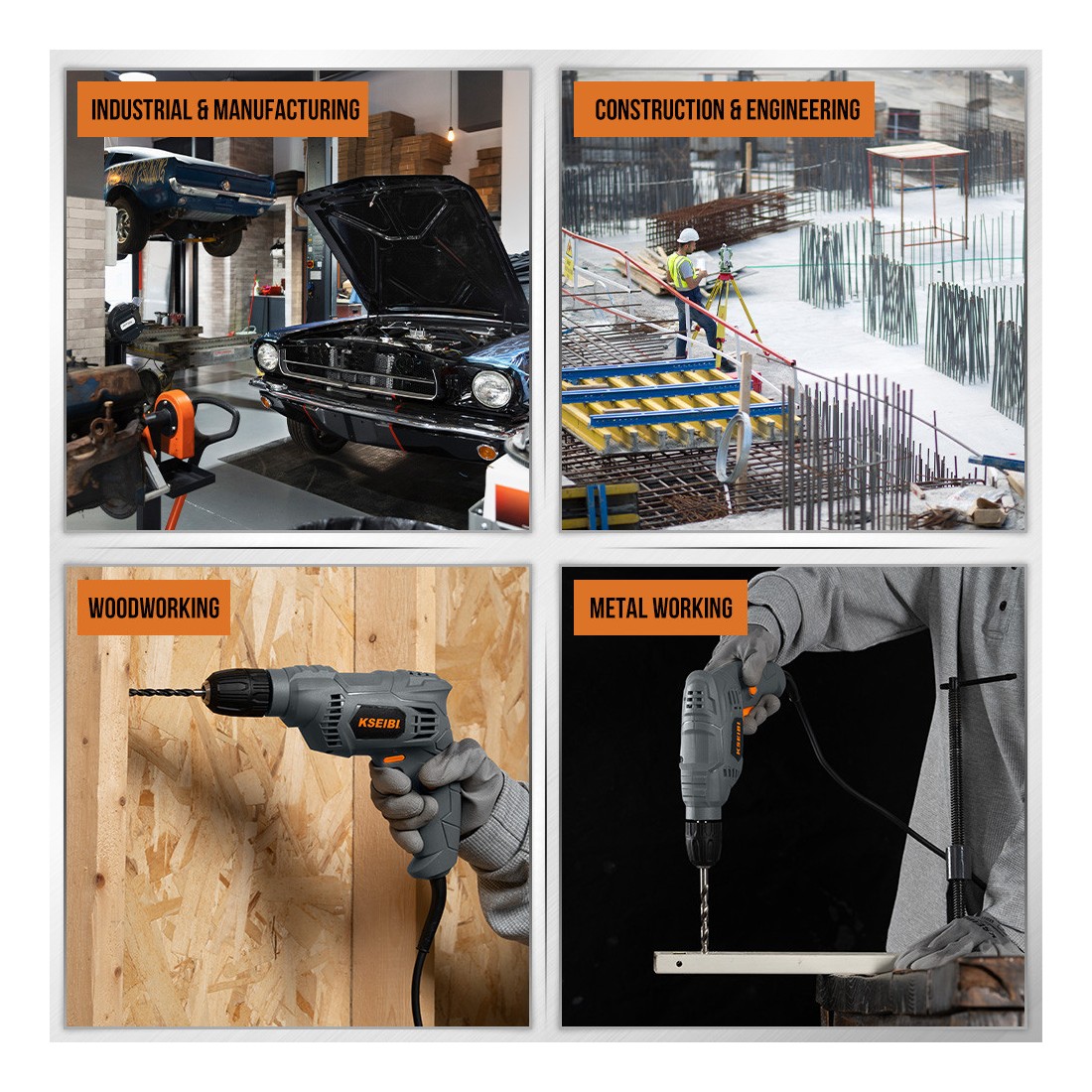 INDUSTRIAL & MANUFACTURING

CONSTRUCTION & ENGINEERING

WOODWORKING

KSEIBI

METAL WORKING

KSEIBI