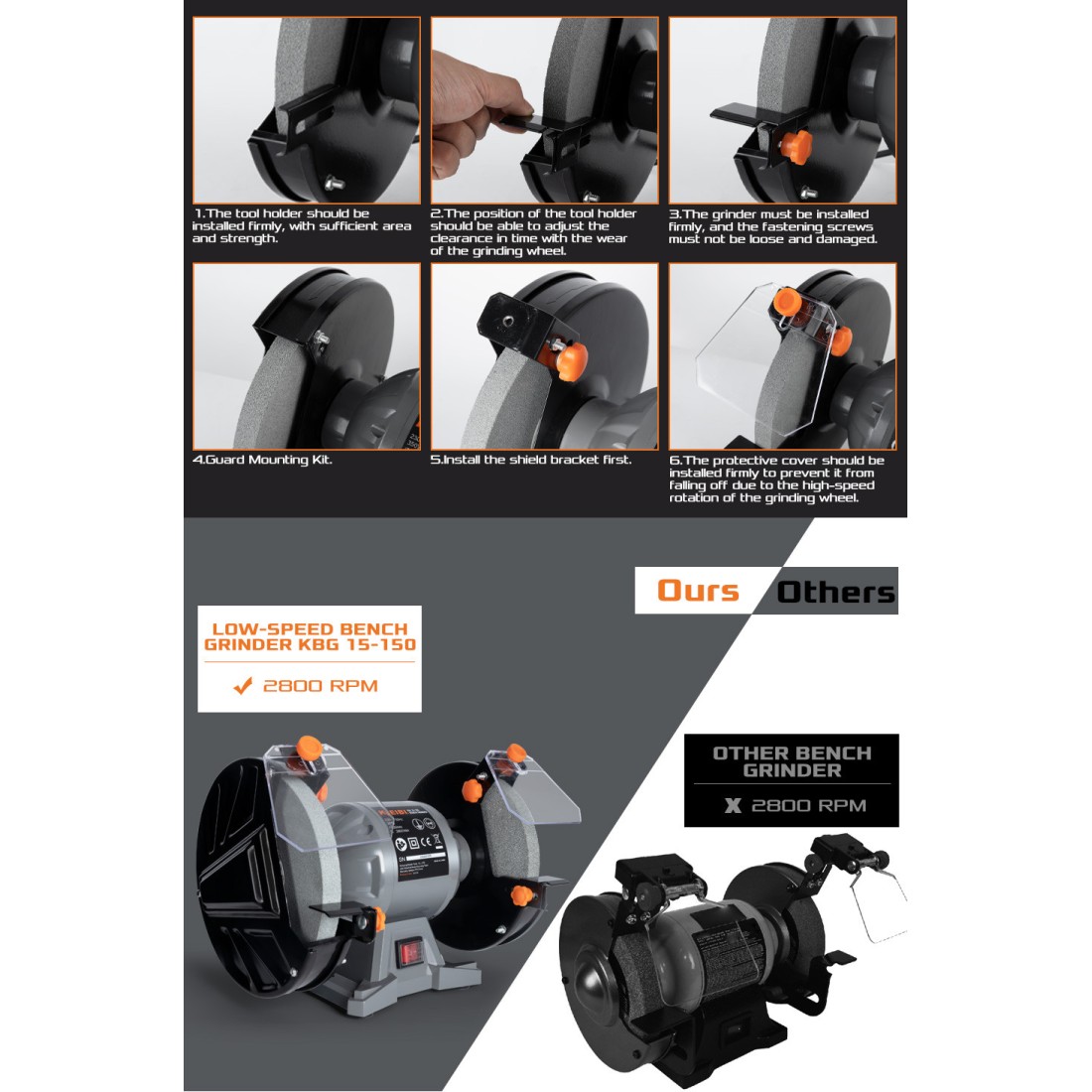 1.The tool holder should be installed firmly, with sufficient area and strength.

2.The position of the tool holder should be able to adjust the clearance in time with the wear of the grinding wheel.

3.The grinder must be installed firmly, and the fastening screws must not be loose and damaged.

4.Guard Mounting Kit.

5.Install the shield bracket first.

6.The protective cover should be installed firmly to prevent it from falling off due to the high-speed rotation of the grinding wheel.

Ours

Others

LOW-SPEED BENCH GRINDER KBG 15-150

✓ 2800 RPM

OTHER BENCH GRINDER

X 2800 RPM