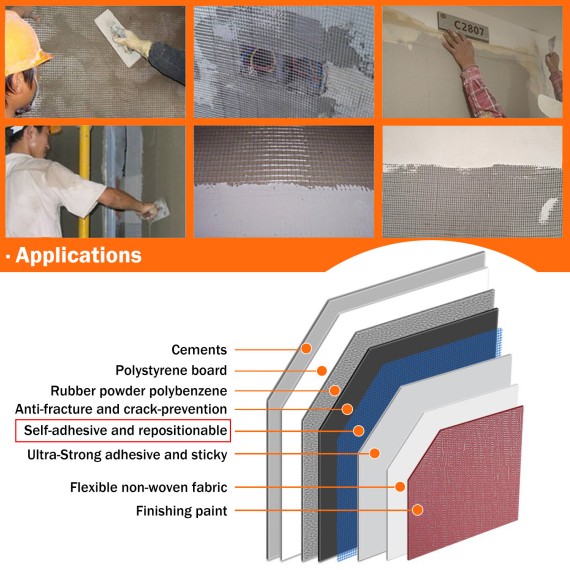 C2807

· Applications

Cements
Polystyrene board
Rubber powder polybenzene
Anti-fracture and crack-prevention
Self-adhesive and repositionable
Ultra-Strong adhesive and sticky
Flexible non-woven fabric
Finishing paint