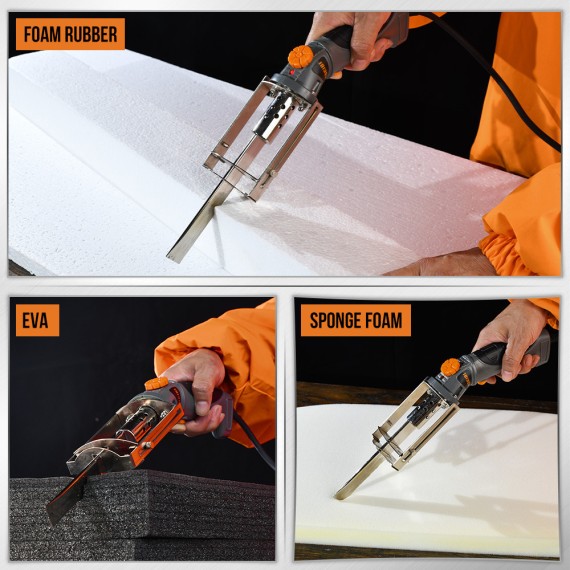 FOAM RUBBER

EVA

SPONGE FOAM