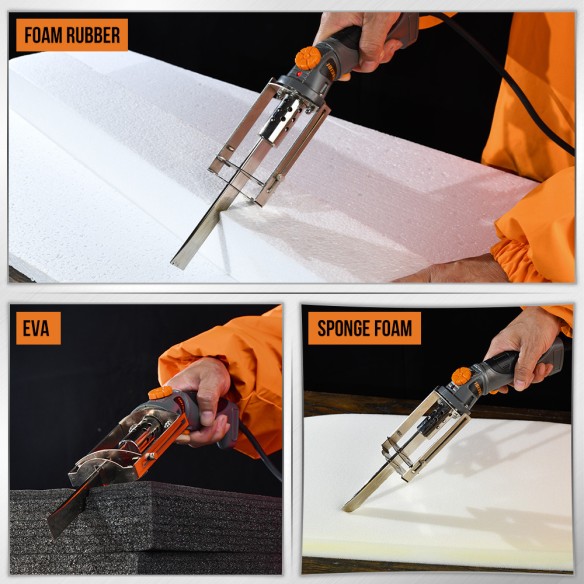 FOAM RUBBER

EVA

SPONGE FOAM