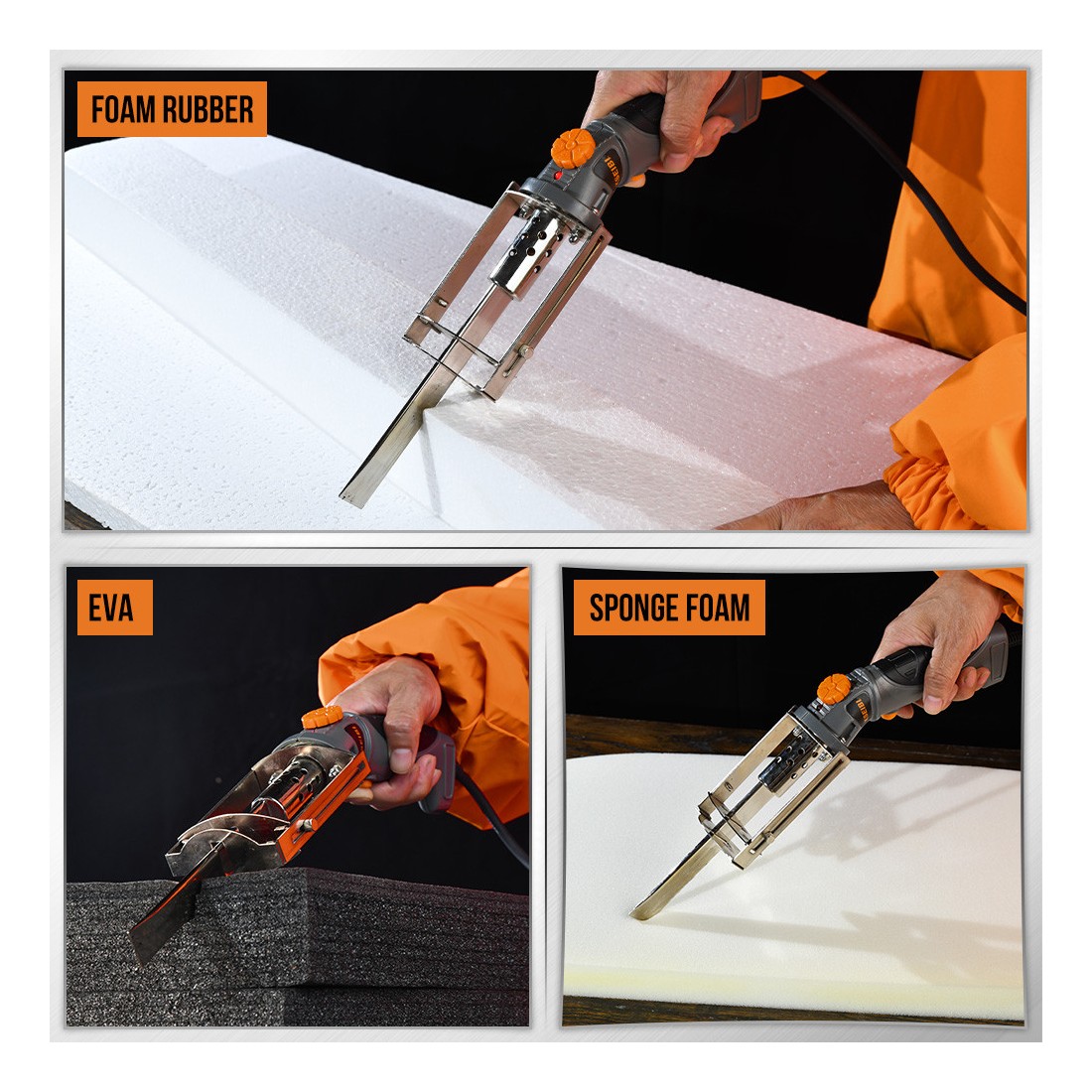 FOAM RUBBER

EVA

SPONGE FOAM