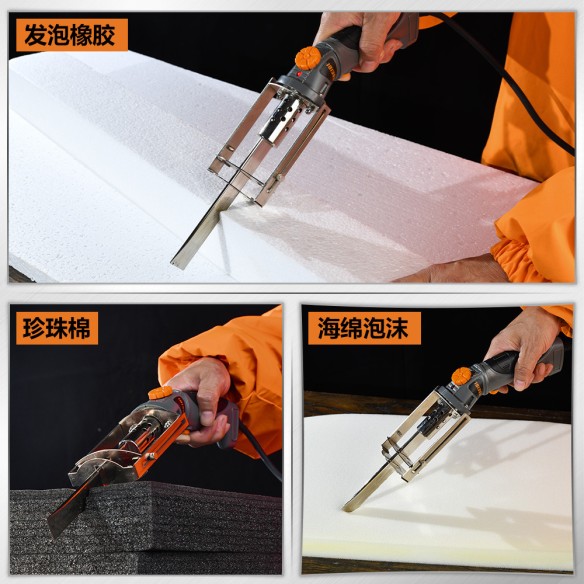 发泡橡胶

珍珠棉

海绵泡沫