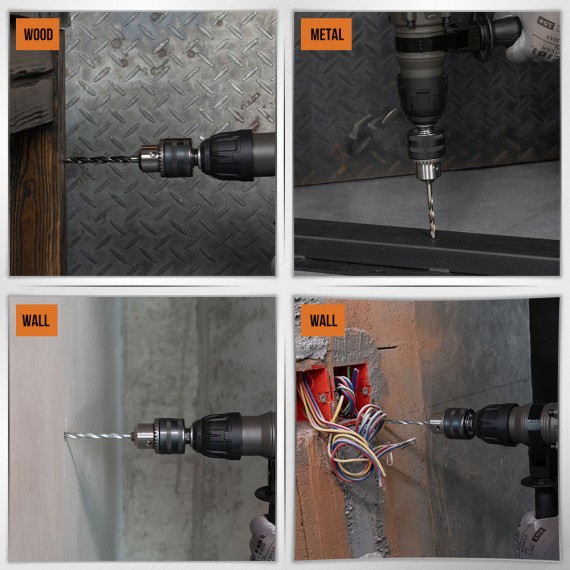 WOOD

METAL

WALL

WALL