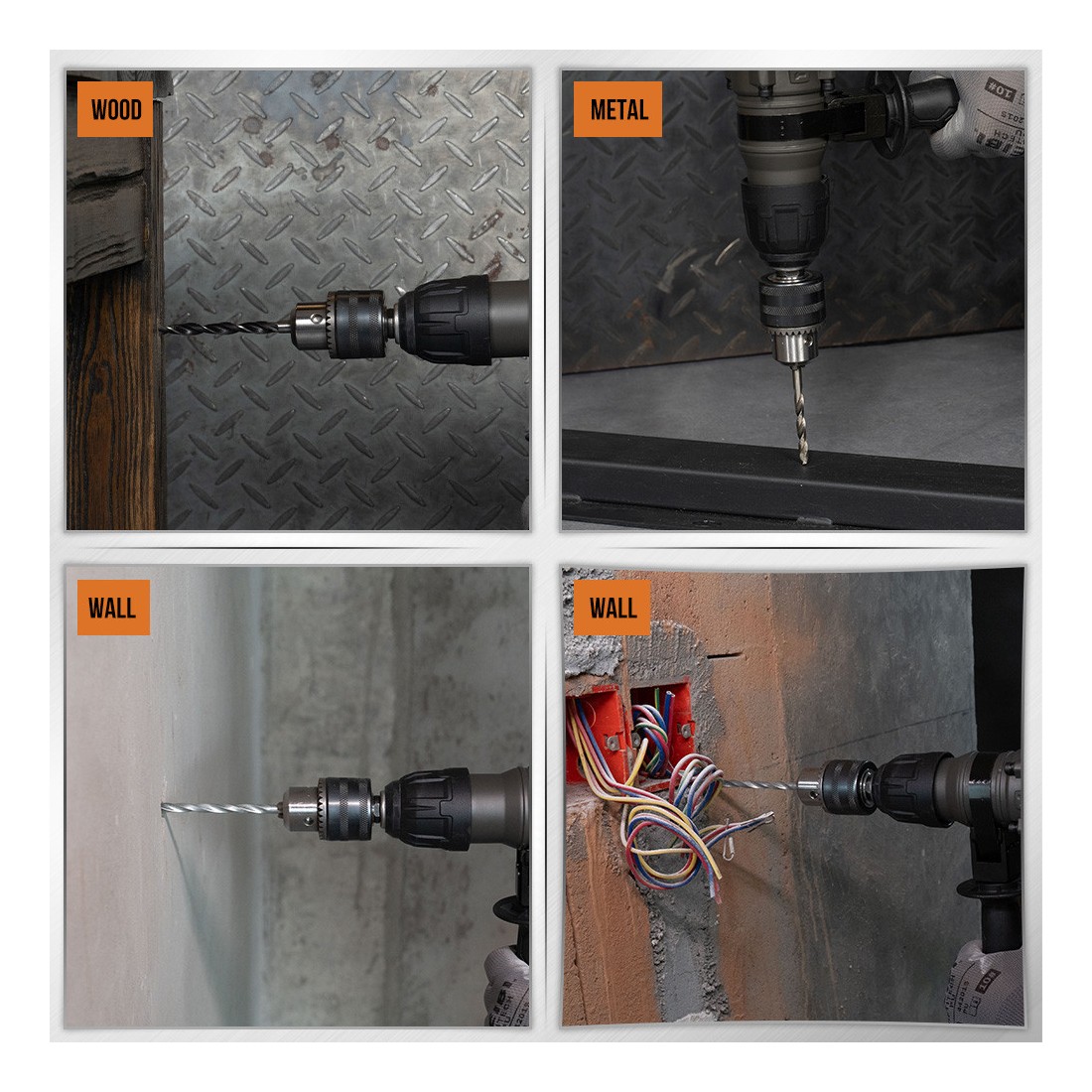 WOOD

METAL

WALL

WALL