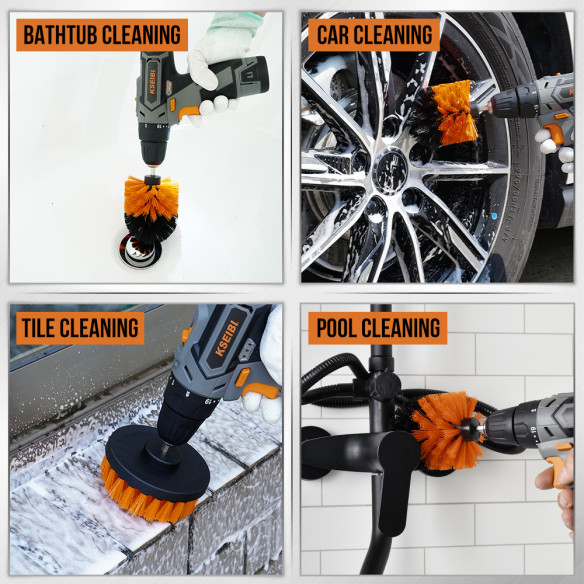 BATHTUB CLEANING

KSEIBI

CAR CLEANING

TILE CLEANING

KSEIBI

POOL CLEANING