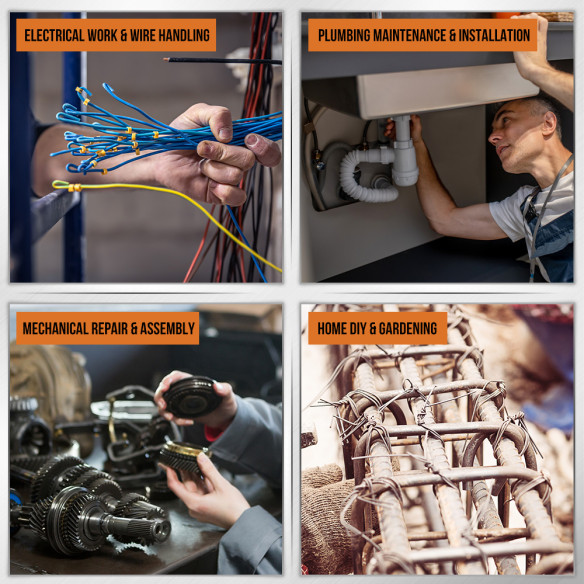 ELECTRICAL WORK & WIRE HANDLING

PLUMBING MAINTENANCE & INSTALLATION

MECHANICAL REPAIR & ASSEMBLY

HOME DIY & GARDENING