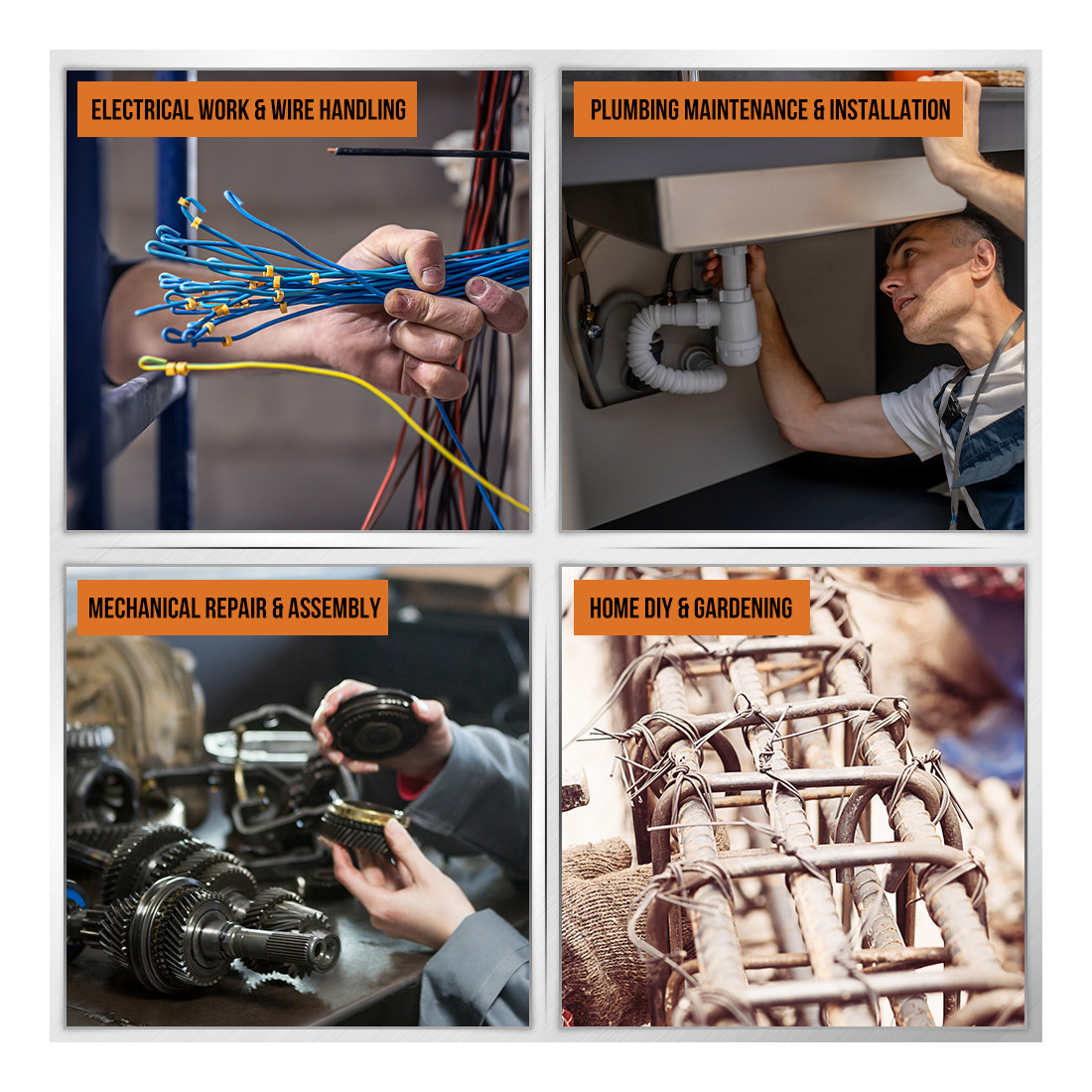 ELECTRICAL WORK & WIRE HANDLING

PLUMBING MAINTENANCE & INSTALLATION

MECHANICAL REPAIR & ASSEMBLY

HOME DIY & GARDENING