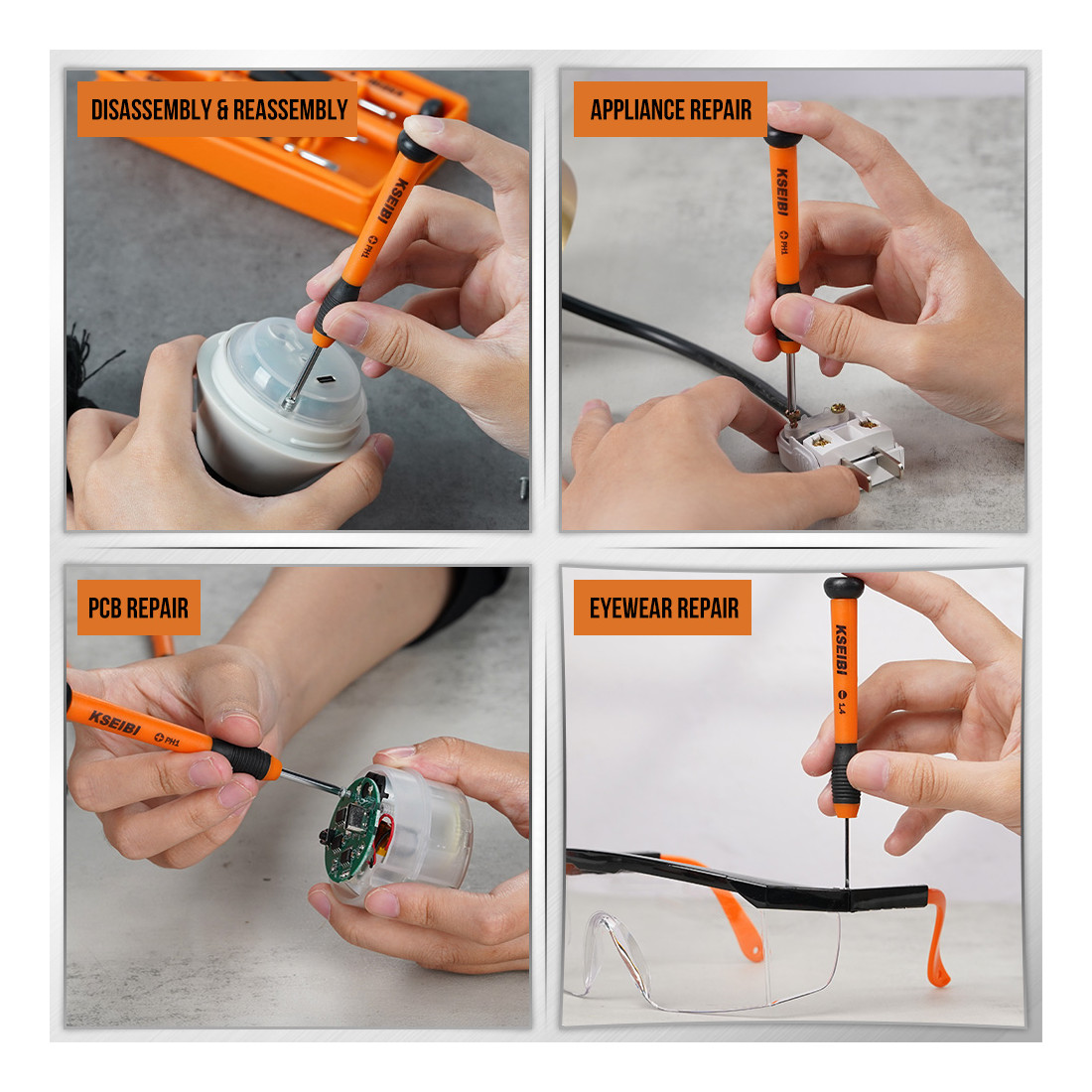 DISASSEMBLY & REASSEMBLY

KSEIBI PH1

APPLIANCE REPAIR

KSEIBI PH1

PCB REPAIR

KSEIBI PH1

EYEWEAR REPAIR

KSEIBI 1.4