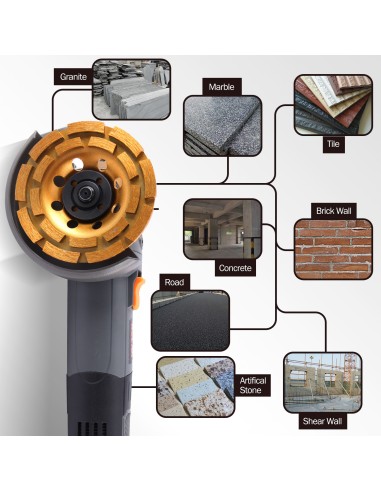 Granite

Marble

Tile

Brick Wall

Concrete

Road

Artifical Stone

Shear Wall