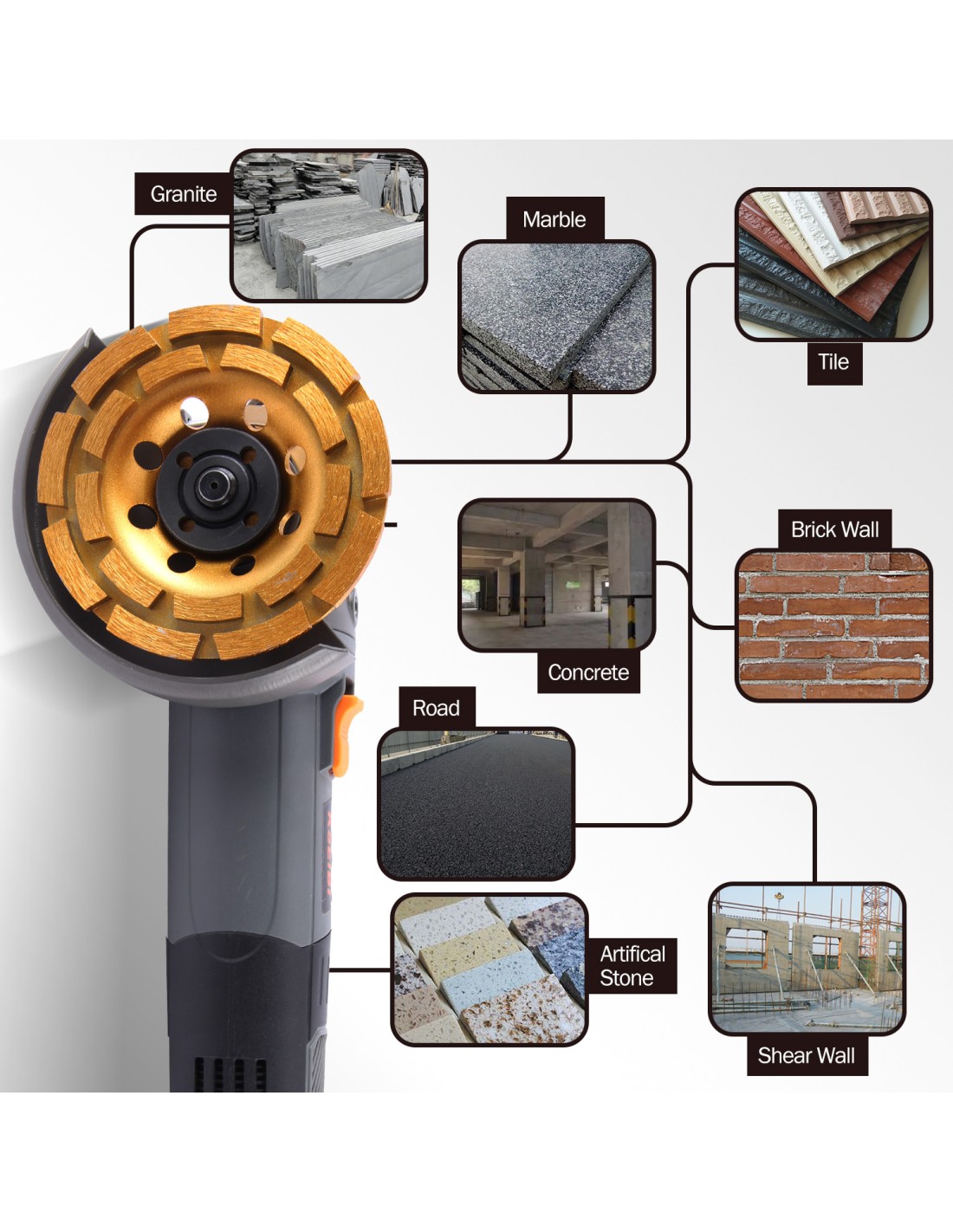 Granite

Marble

Tile

Brick Wall

Concrete

Road

Artifical Stone

Shear Wall